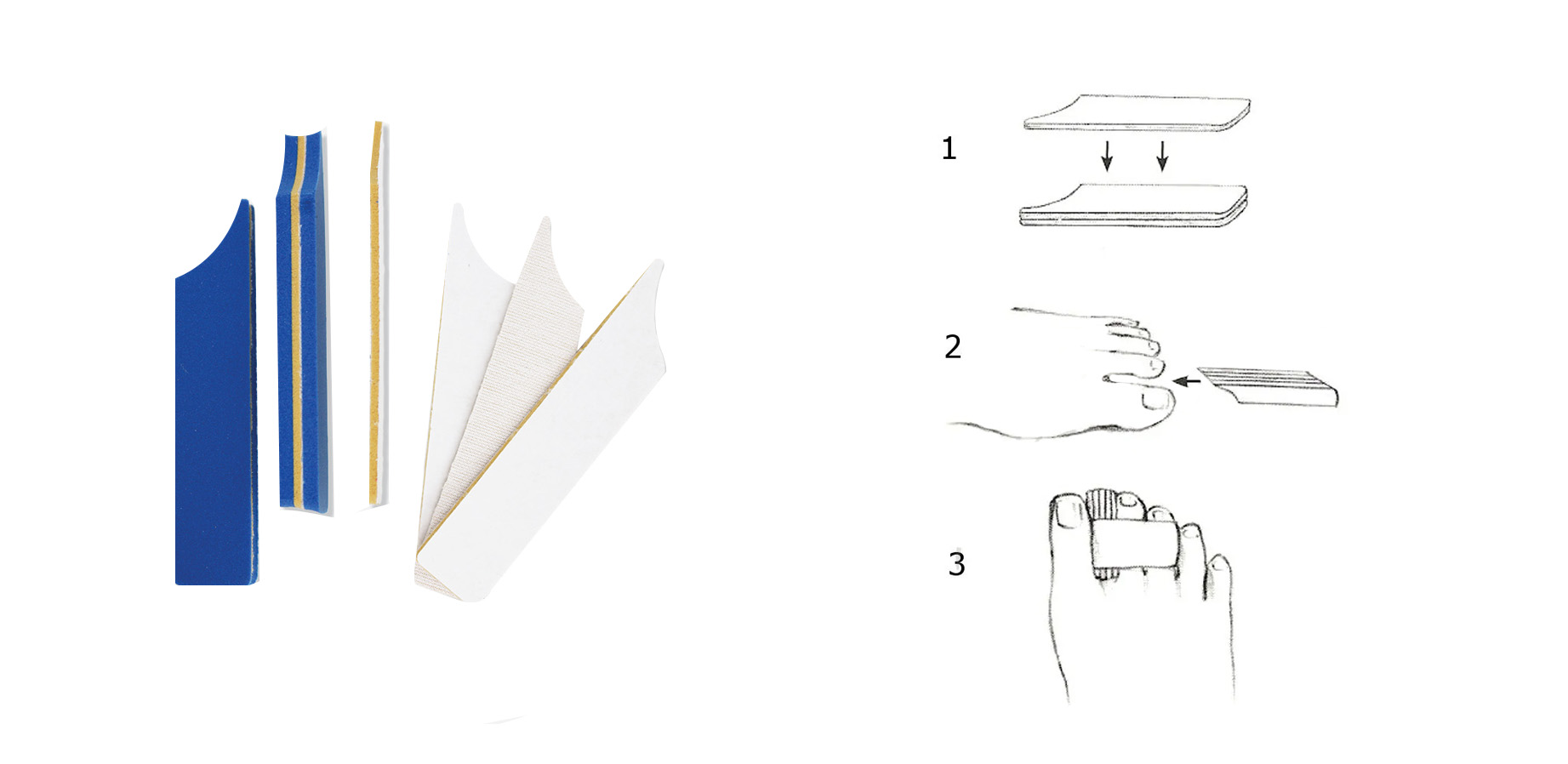 1

2

3